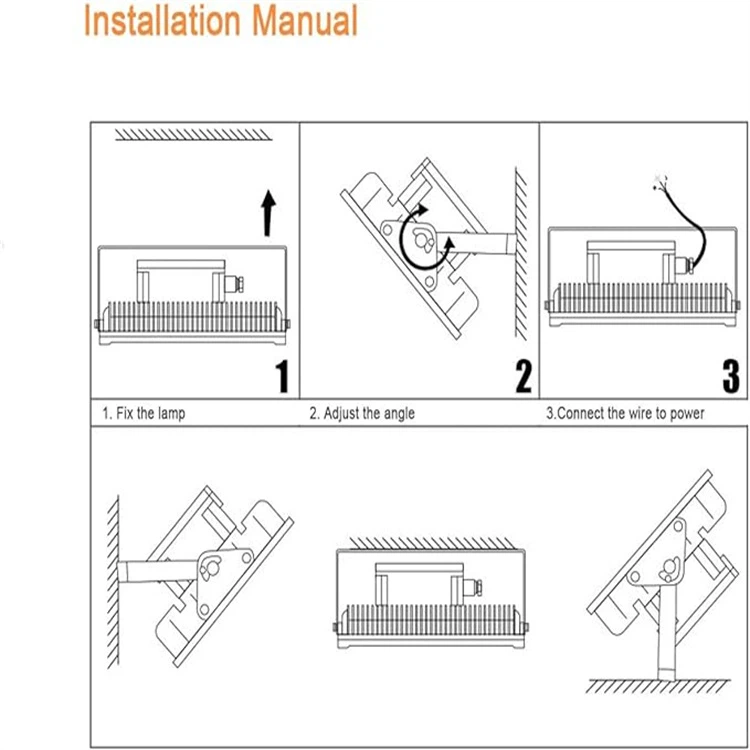 Installation Manual

1

2

3

1. Fix the lamp

2. Adjust the angle

3.Connect the wire to power